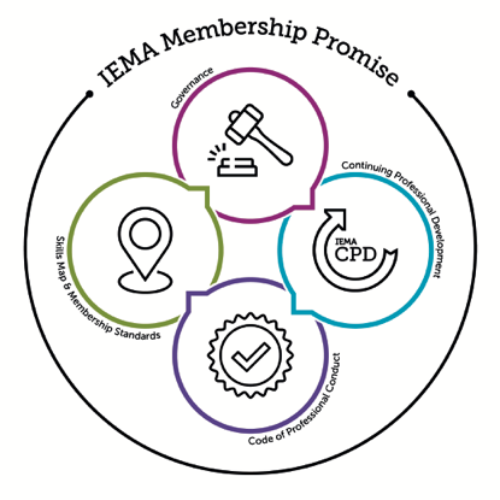 IEMA Membership Promise

Governance

Continuing Professional Development

IEMA
CPD

Skills Map & Membership Standards

Code of Professional Conduct